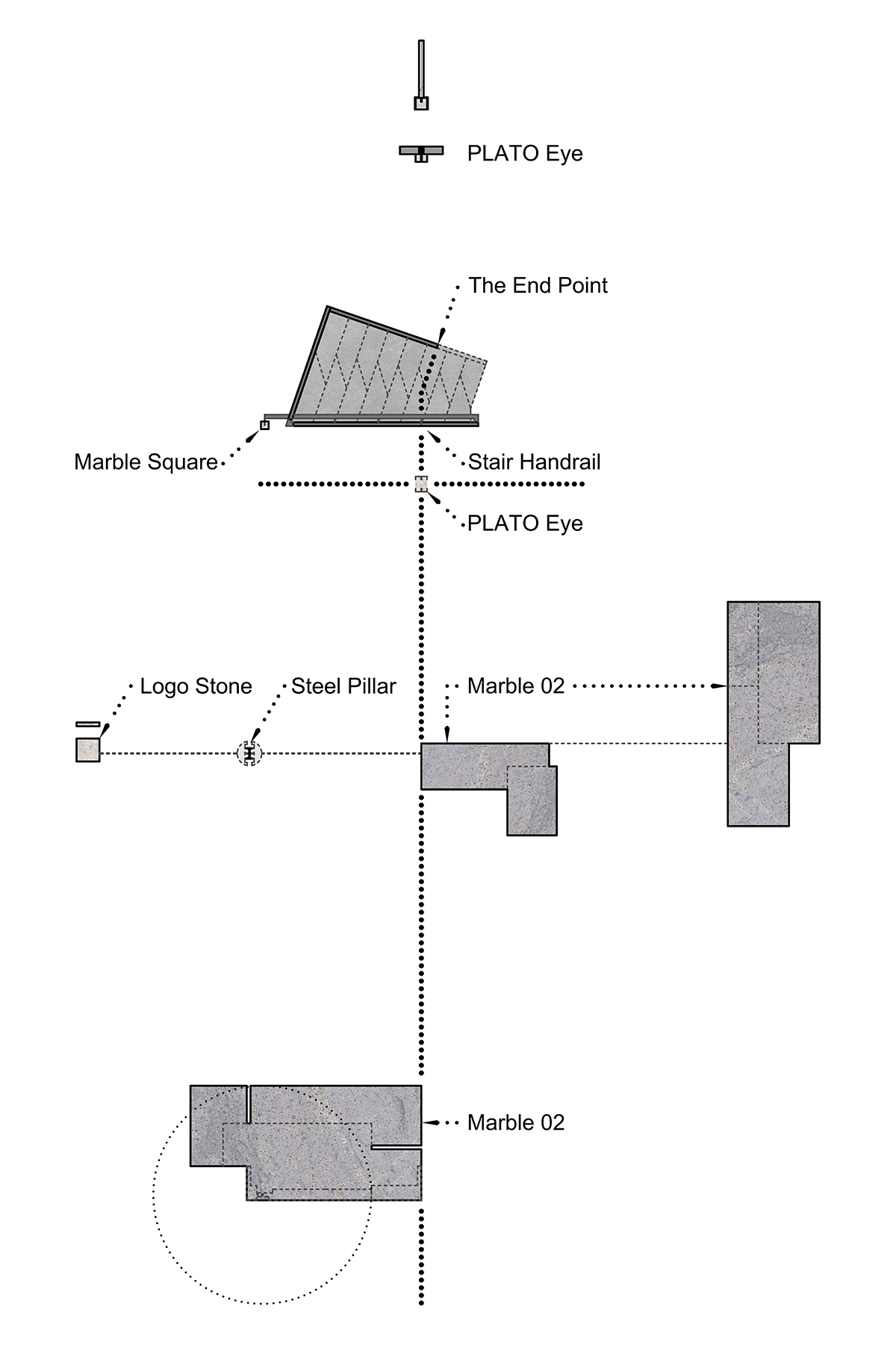 PLATO Eye

The End Point

Marble Square

Stair Handrail

PLATO Eye

Logo Stone

Steel Pillar

Marble 02

Marble 02